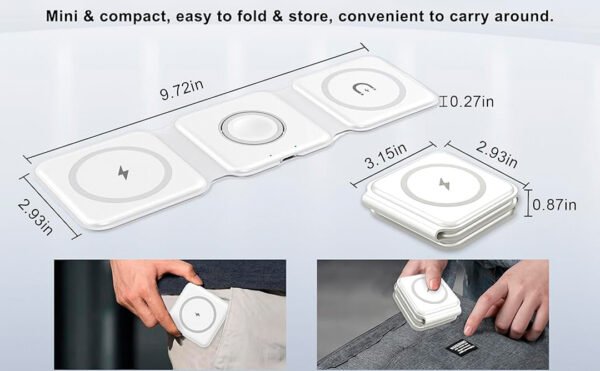 Mini & compact, easy to fold & store, convenient to carry around.

9.72in

0.27in

2.93in

3.15in

2.93in

0.87in